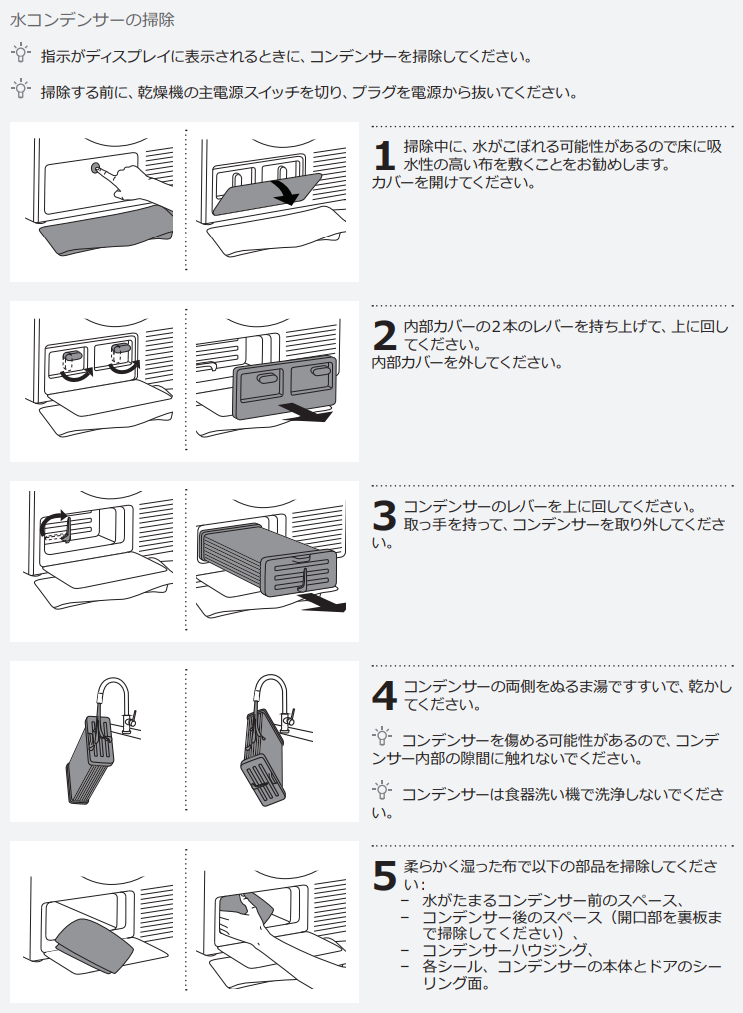 水コンデンサーの掃除

指示がディスプレイに表示されるときに、コンデンサーを掃除してください。

掃除する前に、乾燥機の主電源スイッチを切り、プラグを電源から抜いてください。

1 掃除中に、水がこぼれる可能性があるので床に吸水性の高い布を敷くことをお勧めします。
カバーを開けてください。

2 内部カバーの2本のレバーを持ち上げて、上に回してください。
内部カバーを外してください。

3 コンデンサーのレバーを上に回してください。
取っ手を持って、コンデンサーを取り外してください。

4 コンデンサーの両側をぬるま湯ですすいで、乾かしてください。

コンデンサーを傷める可能性があるので、コンデンサー内部の隙間に触れないでください。

コンデンサーは食器洗い機で洗浄しないでください。

5 柔らかく湿った布で以下の部品を掃除してください:
– 水がたまるコンデンサー前のスペース、
– コンデンサー後のスペース（開口部を裏板まで掃除してください）、
– コンデンサーハウジング、
– 各シール、コンデンサーの本体とドアのシーリング面。