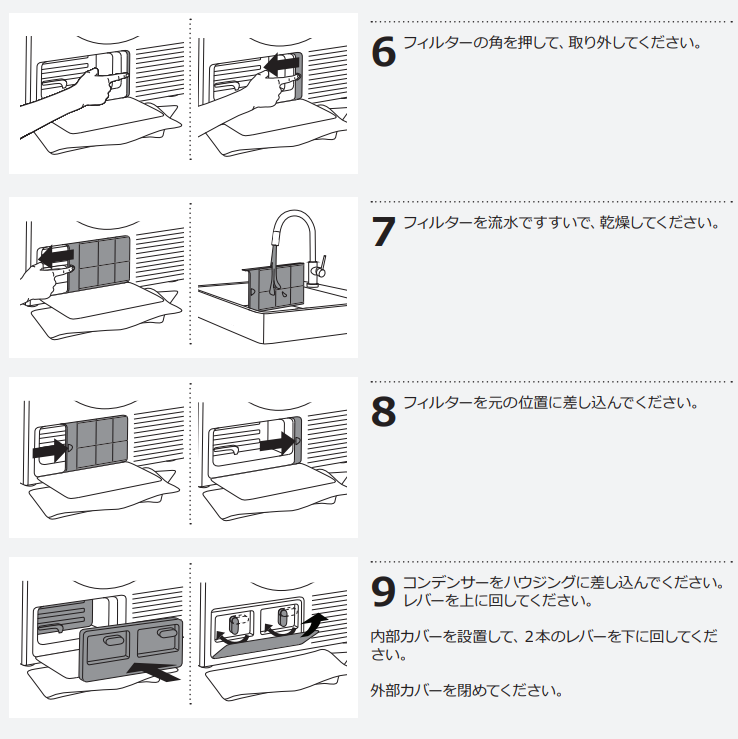 6 フィルターの角を押して、取り外してください。

7 フィルターを流水ですすいで、乾燥してください。

8 フィルターを元の位置に差し込んでください。

9 コンデンサーをハウジングに差し込んでください。レバーを上に回してください。

内部カバーを設置して、2本のレバーを下に回してください。

外部カバーを閉めてください。