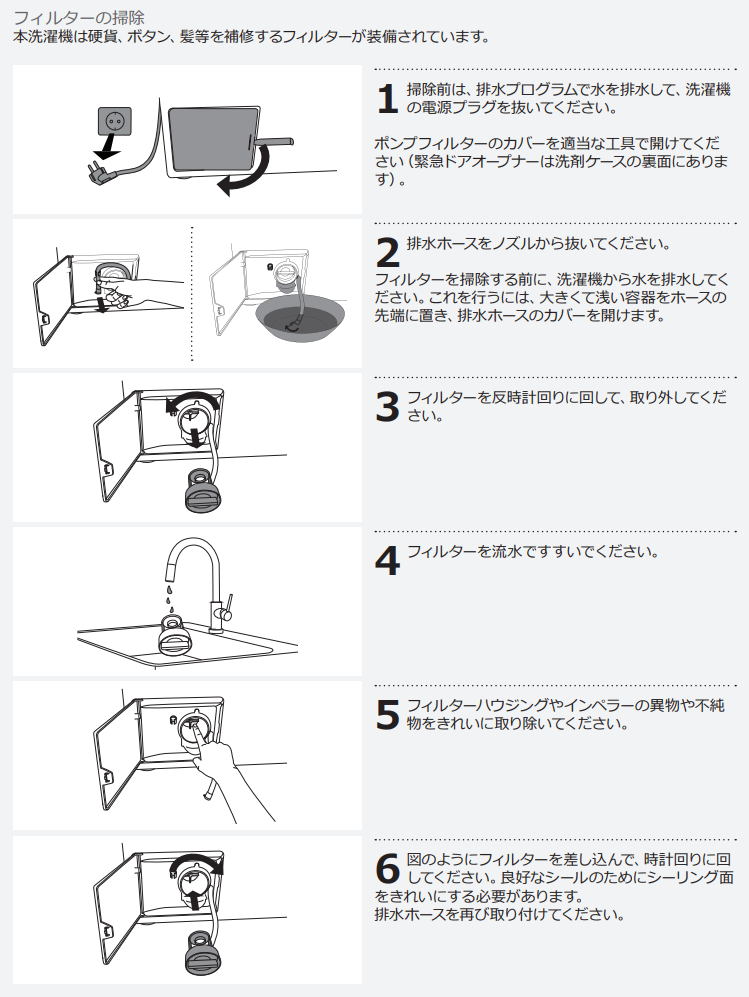 フィルターの掃除
本洗濯機は硬貨、ボタン、髪等を補修するフィルターが装備されています。

1 掃除前は、排水プログラムで水を排水して、洗濯機の電源プラグを抜いてください。

ポンプフィルターのカバーを適当な工具で開けてください（緊急ドアオープナーは洗剤ケースの裏面にあります）。

2 排水ホースをノズルから抜いてください。
フィルターを掃除する前に、洗濯機から水を排水してください。これを行うには、大きくて浅い容器をホースの先端に置き、排水ホースのカバーを開けます。

3 フィルターを反時計回りに回して、取り外してください。

4 フィルターを流水ですすいでください。

5 フィルターハウジングやインペラーの異物や不純物をきれいに取り除いてください。

6 図のようにフィルターを差し込んで、時計回りに回してください。良好なシールのためにシーリング面をきれいにする必要があります。
排水ホースを再び取り付けてください。