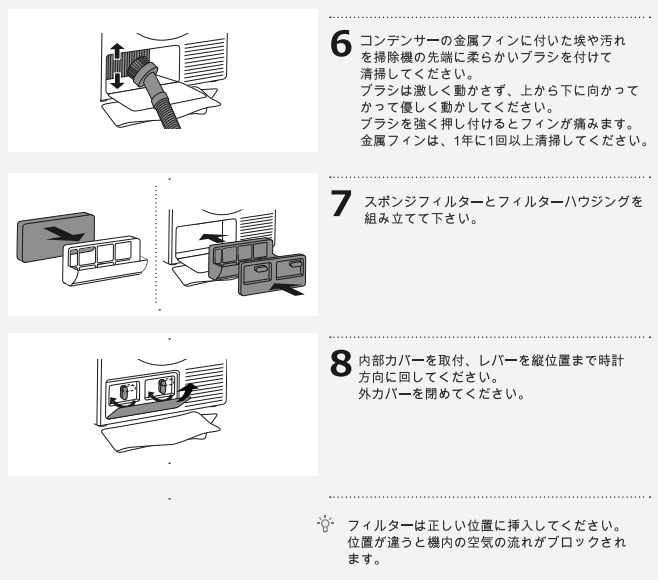 6 コンデンサーの金属フィンに付いた埃や汚れを掃除機の先端に柔らかいブラシを付けて清掃してください。
ブラシは激しく動かさず、上から下に向かってかって優しく動かしてください。
ブラシを強く押し付けるとフィンが痛みます。
金属フィンは、1年に1回以上清掃してください。

7 スポンジフィルターとフィルターハウジングを組み立てて下さい。

8 内部カバーを取付、レバーを縦位置まで時計方向に回してください。
外カバーを閉めてください。

フィルターは正しい位置に挿入してください。
位置が違うと機内の空気の流れがブロックされます。