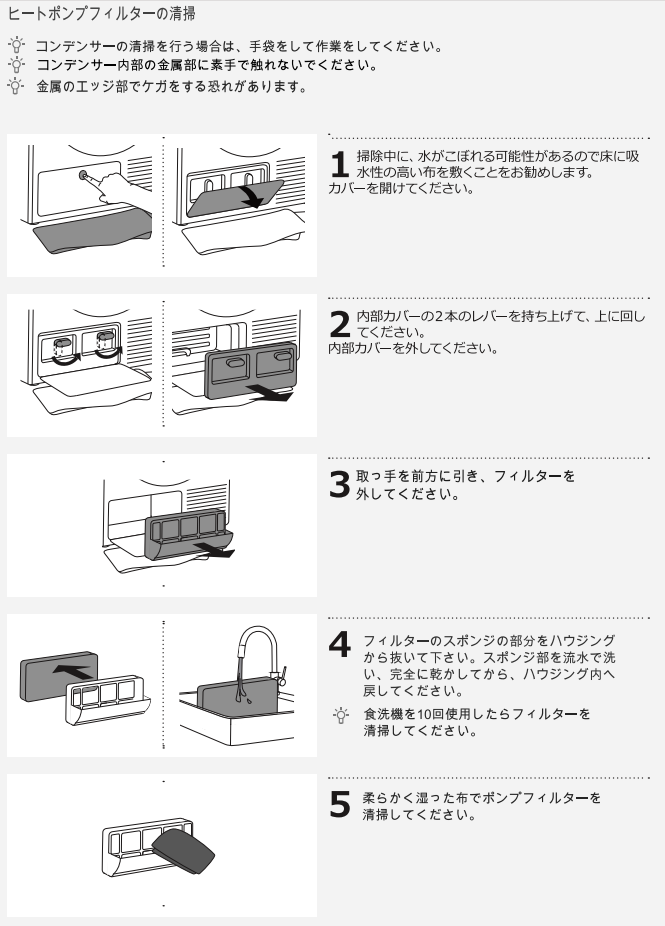 ヒートポンプフィルターの清掃

コンデンサーの清掃を行う場合は、手袋をして作業をしてください。

コンデンサー内部の金属部に素手で触れないでください。

金属のエッジ部でケガをする恐れがあります。

1 掃除中に、水がこぼれる可能性があるので床に吸水性の高い布を敷くことをお勧めします。
カバーを開けてください。

2 内部カバーの2本のレバーを持ち上げて、上に回してください。
内部カバーを外してください。

3 取っ手を前方に引き、フィルターを外してください。

4 フィルターのスポンジの部分をハウジングから抜いて下さい。スポンジ部を流水で洗い、完全に乾かしてから、ハウジング内へ戻してください。

食洗機を10回使用したらフィルターを清掃してください。

5 柔らかく湿った布でポンプフィルターを清掃してください。