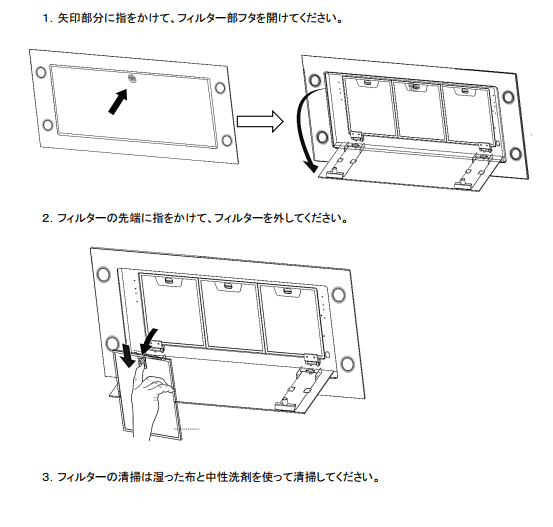 1. 矢印部分に指をかけて、フィルター部フタを開けてください。

2. フィルターの先端に指をかけて、フィルターを外してください。

3. フィルターの清掃は湿った布と中性洗剤を使って清掃してください。