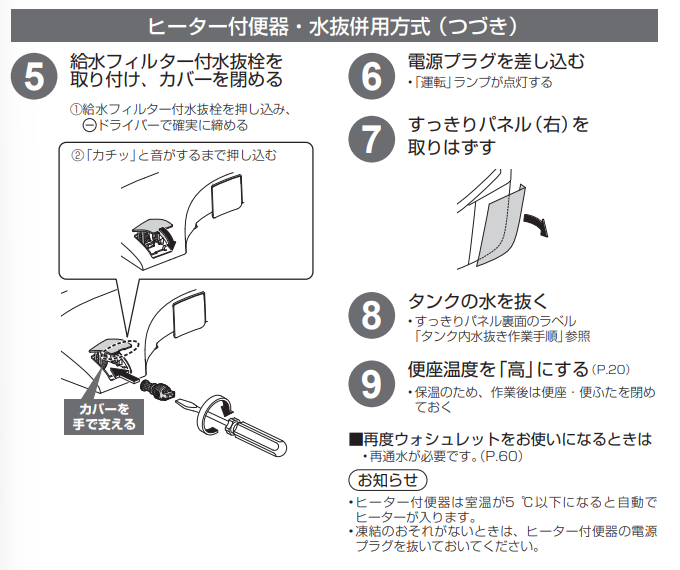 ヒーター付便器・水抜併用方式（つづき）

5 給水フィルター付水抜栓を取り付け、カバーを閉める

①給水フィルター付水抜栓を押し込み、⊖ドライバーで確実に締める

②「カチッ」と音がするまで押し込む

カバーを手で支える

6 電源プラグを差し込む
・「運転」ランプが点灯する

7 すっきりパネル（右）を取りはずす

8 タンクの水を抜く
・すっきりパネル裏面のラベル「タンク内水抜き作業手順」参照

9 便座温度を「高」にする（P.20）
・保温のため、作業後は便座・便ふたを閉めておく

■再度ウォシュレットをお使いになるときは
・再通水が必要です。（P.60）

お知らせ
・ヒーター付便器は室温が5 ℃以下になると自動でヒーターが入ります。
・凍結のおそれがないときは、ヒーター付便器の電源プラグを抜いておいてください。